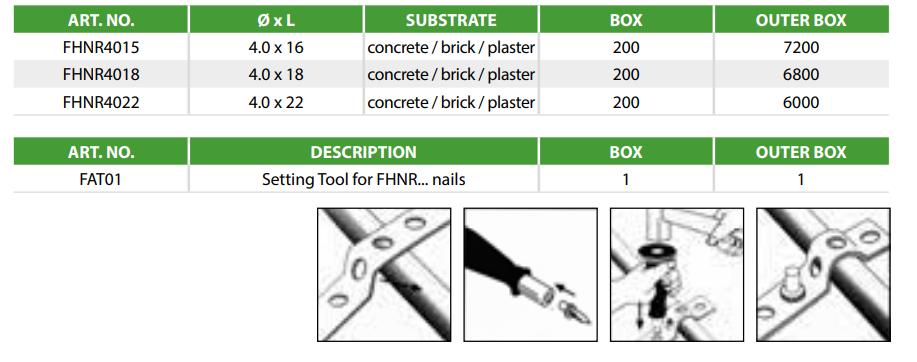 | ART. NO. | Ø x L | SUBSTRATE | BOX | OUTER BOX |
|---|---|---|---|---|
| FHNR4015 | 4.0 x 16 | concrete / brick / plaster | 200 | 7200 |
| FHNR4018 | 4.0 x 18 | concrete / brick / plaster | 200 | 6800 |
| FHNR4022 | 4.0 x 22 | concrete / brick / plaster | 200 | 6000 |

| ART. NO. | DESCRIPTION | BOX | OUTER BOX |
|---|---|---|---|
| FAT01 | Setting Tool for FHNR... nails | 1 | 1 |